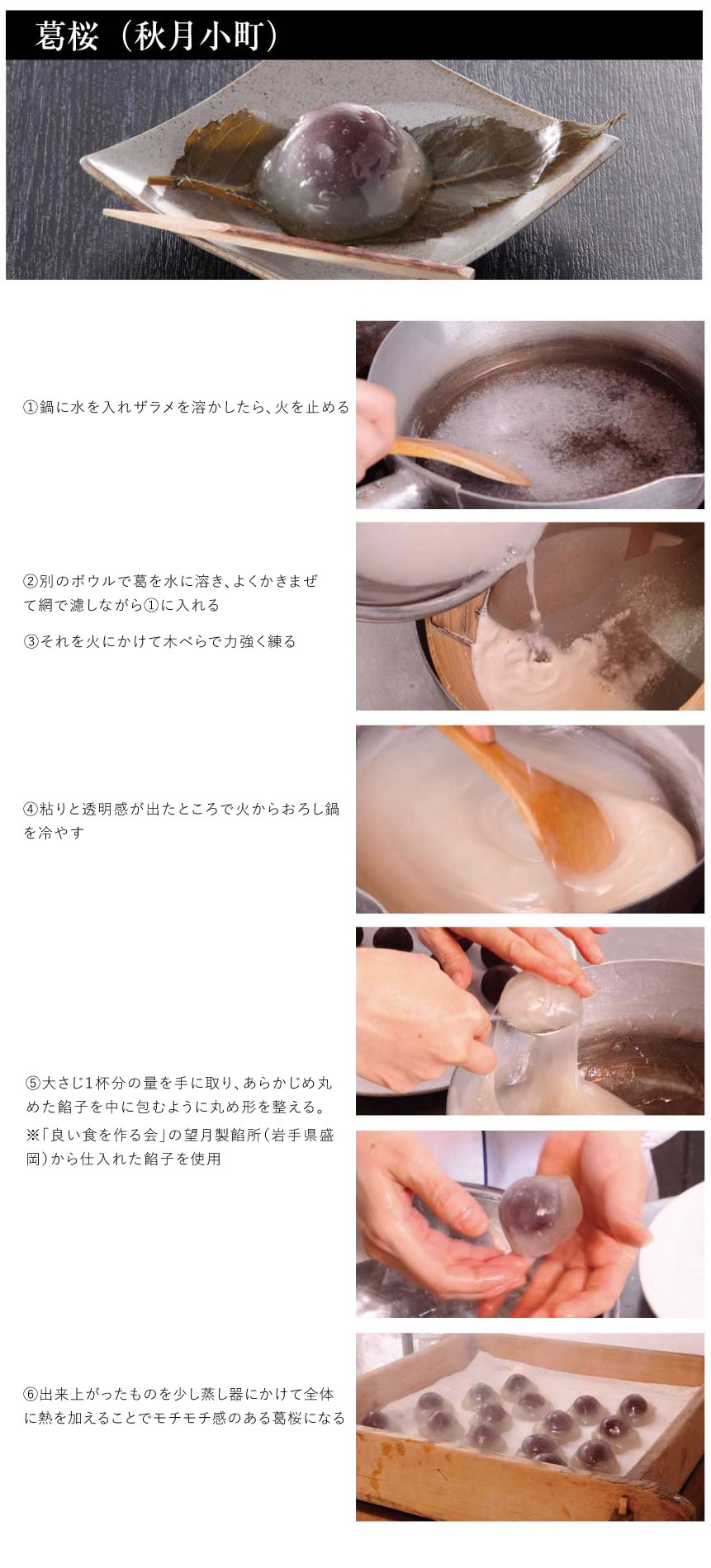 葛桜（秋月小町）

①鍋に水を入れザラメを溶かしたら、火を止める

②別のボウルで葛を水に溶き、よくかきまぜて網で濾しながら①に入れる

③それを火にかけて木べらで力強く練る

④粘りと透明感が出たところで火からおろし鍋を冷やす

⑤大さじ1杯分の量を手に取り、あらかじめ丸めた餡子を中に包むように丸め形を整える。

※「良い食を作る会」の望月製餡所（岩手県盛岡）から仕入れた餡子を使用

⑥出来上がったものを少し蒸し器にかけて全体に熱を加えることでモチモチ感のある葛桜になる